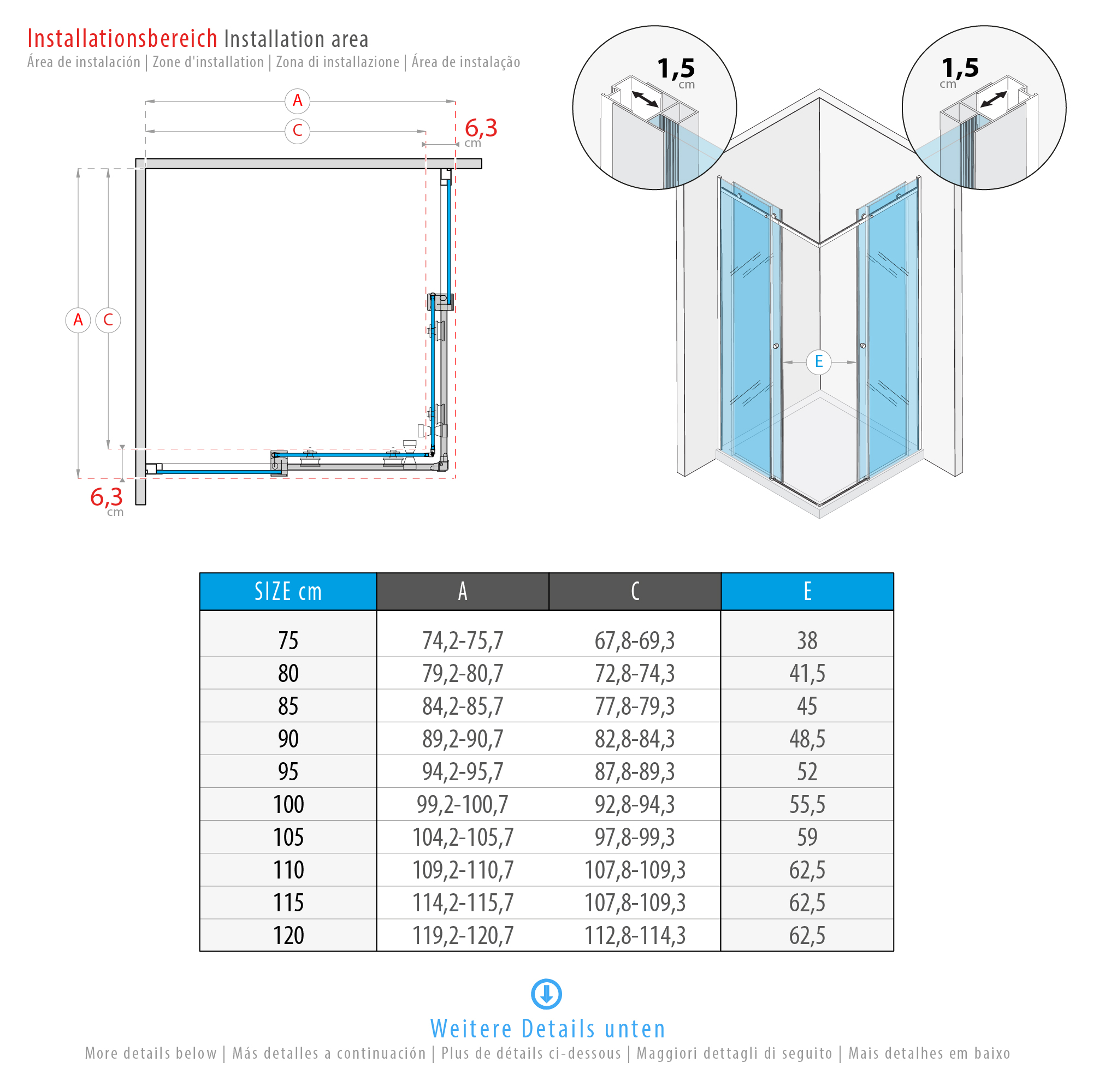 Installationsbereich Installation area
Área de instalación | Zone d'installation | Zona di installazione | Área de instalação

A
C
6,3 cm
A C
6,3 cm

1,5 cm
1,5 cm
E

| SIZE cm | A | C | E |
|---|---|---|---|
| 75 | 74,2-75,7 | 67,8-69,3 | 38 |
| 80 | 79,2-80,7 | 72,8-74,3 | 41,5 |
| 85 | 84,2-85,7 | 77,8-79,3 | 45 |
| 90 | 89,2-90,7 | 82,8-84,3 | 48,5 |
| 95 | 94,2-95,7 | 87,8-89,3 | 52 |
| 100 | 99,2-100,7 | 92,8-94,3 | 55,5 |
| 105 | 104,2-105,7 | 97,8-99,3 | 59 |
| 110 | 109,2-110,7 | 107,8-109,3 | 62,5 |
| 115 | 114,2-115,7 | 107,8-109,3 | 62,5 |
| 120 | 119,2-120,7 | 112,8-114,3 | 62,5 |

Weitere Details unten
More details below | Más detalles a continuación | Plus de détails ci-dessous | Maggiori dettagli di seguito | Mais detalhes em baixo