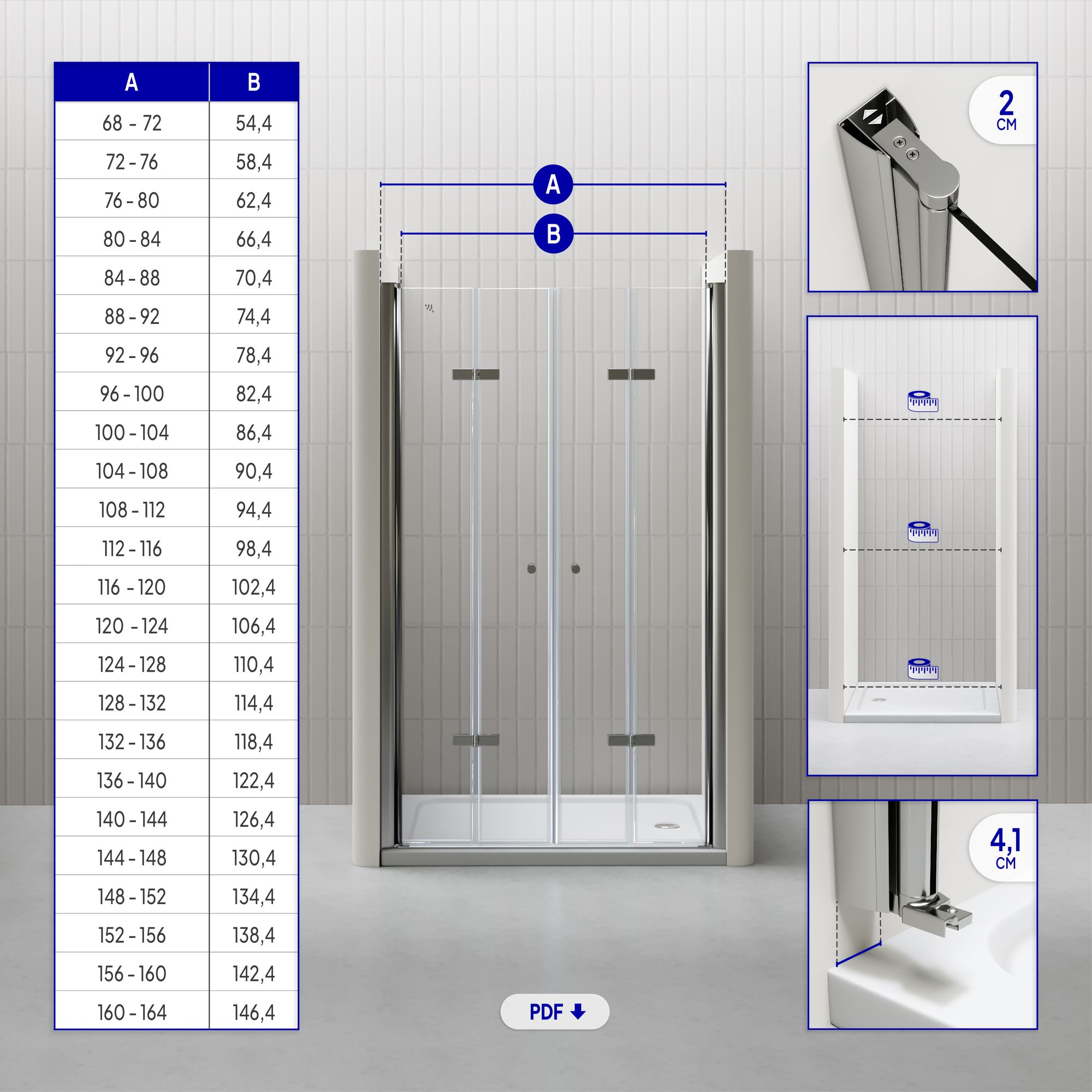 | A | B |
|---|---|
| 68 - 72 | 54,4 |
| 72 - 76 | 58,4 |
| 76 - 80 | 62,4 |
| 80 - 84 | 66,4 |
| 84 - 88 | 70,4 |
| 88 - 92 | 74,4 |
| 92 - 96 | 78,4 |
| 96 - 100 | 82,4 |
| 100 - 104 | 86,4 |
| 104 - 108 | 90,4 |
| 108 - 112 | 94,4 |
| 112 - 116 | 98,4 |
| 116 - 120 | 102,4 |
| 120 - 124 | 106,4 |
| 124 - 128 | 110,4 |
| 128 - 132 | 114,4 |
| 132 - 136 | 118,4 |
| 136 - 140 | 122,4 |
| 140 - 144 | 126,4 |
| 144 - 148 | 130,4 |
| 148 - 152 | 134,4 |
| 152 - 156 | 138,4 |
| 156 - 160 | 142,4 |
| 160 - 164 | 146,4 |

A

B

PDF

2
CM

4,1
CM