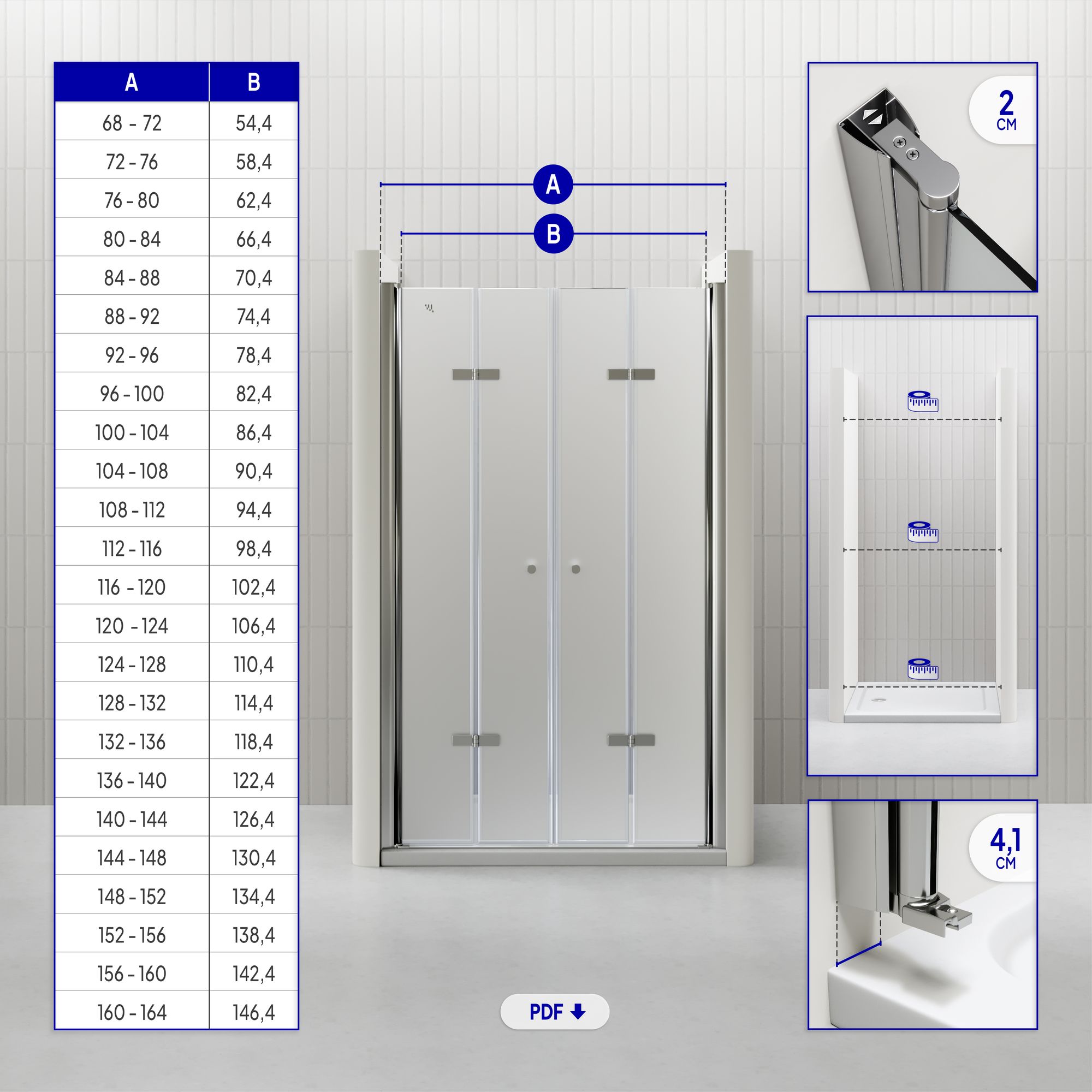 | A | B |
|---|---|
| 68 - 72 | 54,4 |
| 72 - 76 | 58,4 |
| 76 - 80 | 62,4 |
| 80 - 84 | 66,4 |
| 84 - 88 | 70,4 |
| 88 - 92 | 74,4 |
| 92 - 96 | 78,4 |
| 96 - 100 | 82,4 |
| 100 - 104 | 86,4 |
| 104 - 108 | 90,4 |
| 108 - 112 | 94,4 |
| 112 - 116 | 98,4 |
| 116 - 120 | 102,4 |
| 120 - 124 | 106,4 |
| 124 - 128 | 110,4 |
| 128 - 132 | 114,4 |
| 132 - 136 | 118,4 |
| 136 - 140 | 122,4 |
| 140 - 144 | 126,4 |
| 144 - 148 | 130,4 |
| 148 - 152 | 134,4 |
| 152 - 156 | 138,4 |
| 156 - 160 | 142,4 |
| 160 - 164 | 146,4 |

A

B

PDF

2 CM

4,1 CM