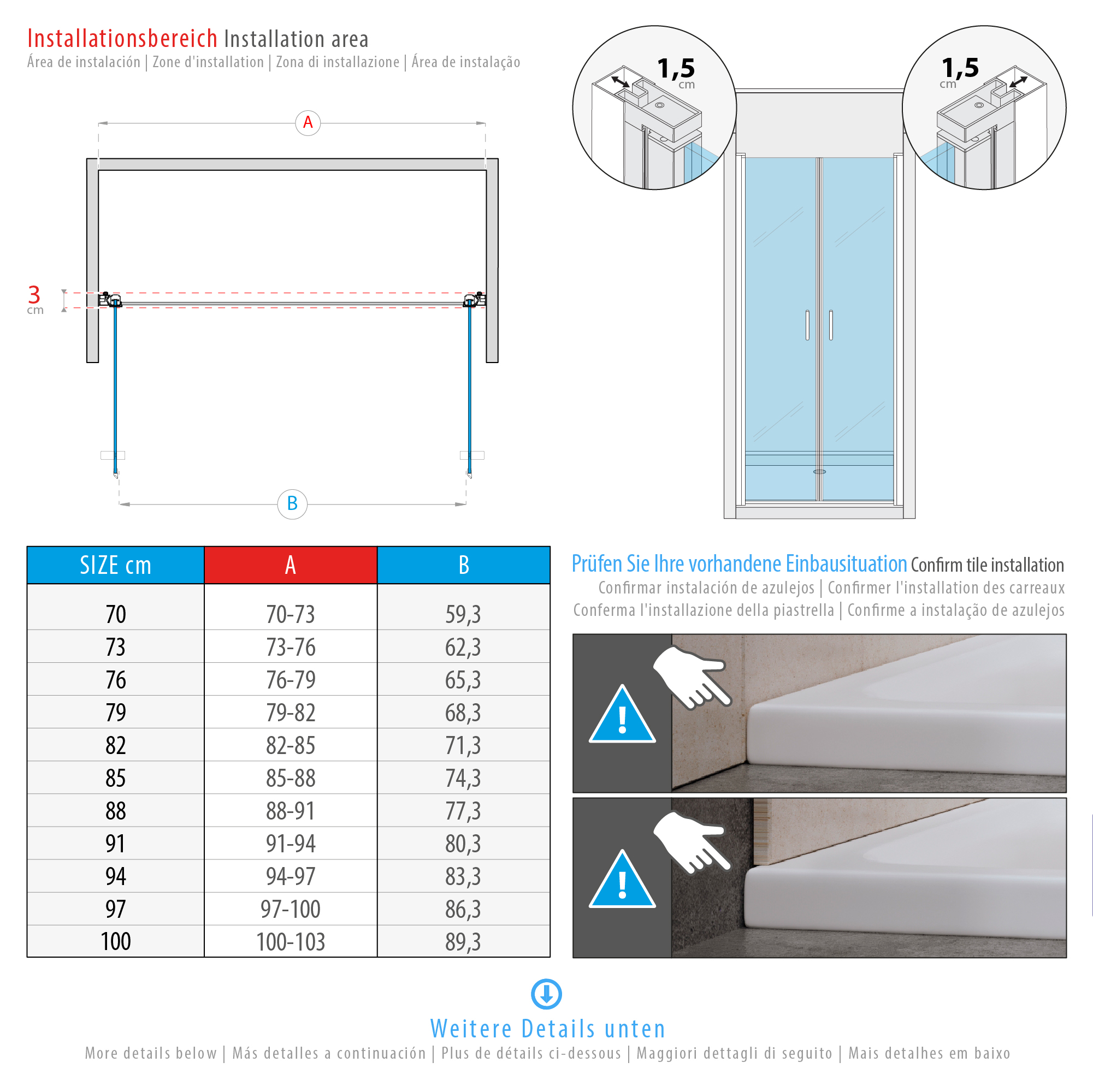 Installationsbereich Installation area
Área de instalación | Zone d'installation | Zona di installazione | Área de instalação

A

3 cm

B

1,5 cm

1,5 cm

| SIZE cm | A | B |
|---|---|---|
| 70 | 70-73 | 59,3 |
| 73 | 73-76 | 62,3 |
| 76 | 76-79 | 65,3 |
| 79 | 79-82 | 68,3 |
| 82 | 82-85 | 71,3 |
| 85 | 85-88 | 74,3 |
| 88 | 88-91 | 77,3 |
| 91 | 91-94 | 80,3 |
| 94 | 94-97 | 83,3 |
| 97 | 97-100 | 86,3 |
| 100 | 100-103 | 89,3 |

Prüfen Sie Ihre vorhandene Einbausituation Confirm tile installation
Confirmar instalación de azulejos | Confirmer l'installation des carreaux
Conferma l'installazione della piastrella | Confirme a instalação de azulejos

Weitere Details unten
More details below | Más detalles a continuación | Plus de détails ci-dessous | Maggiori dettagli di seguito | Mais detalhes em baixo