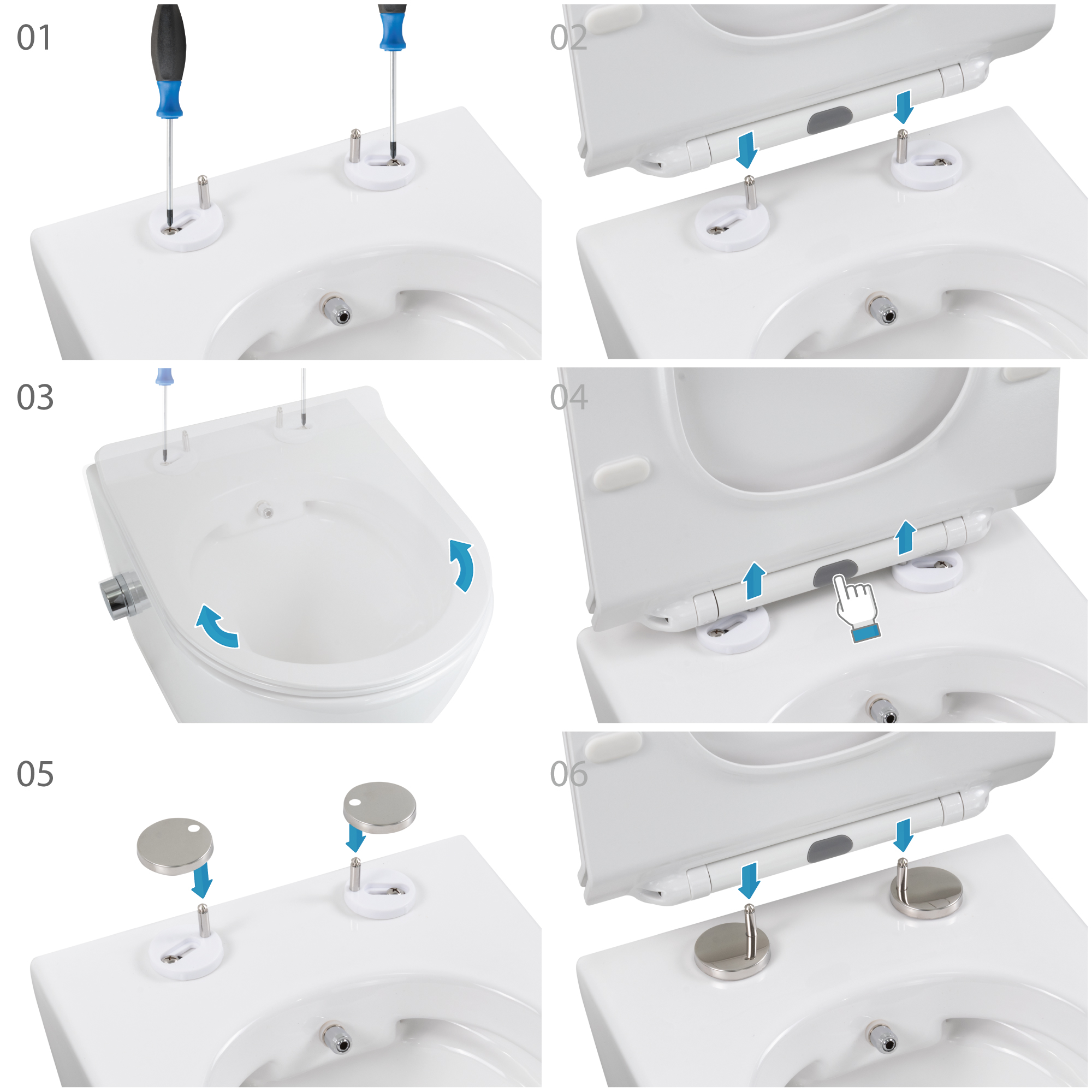 01

02

03

04

05

06