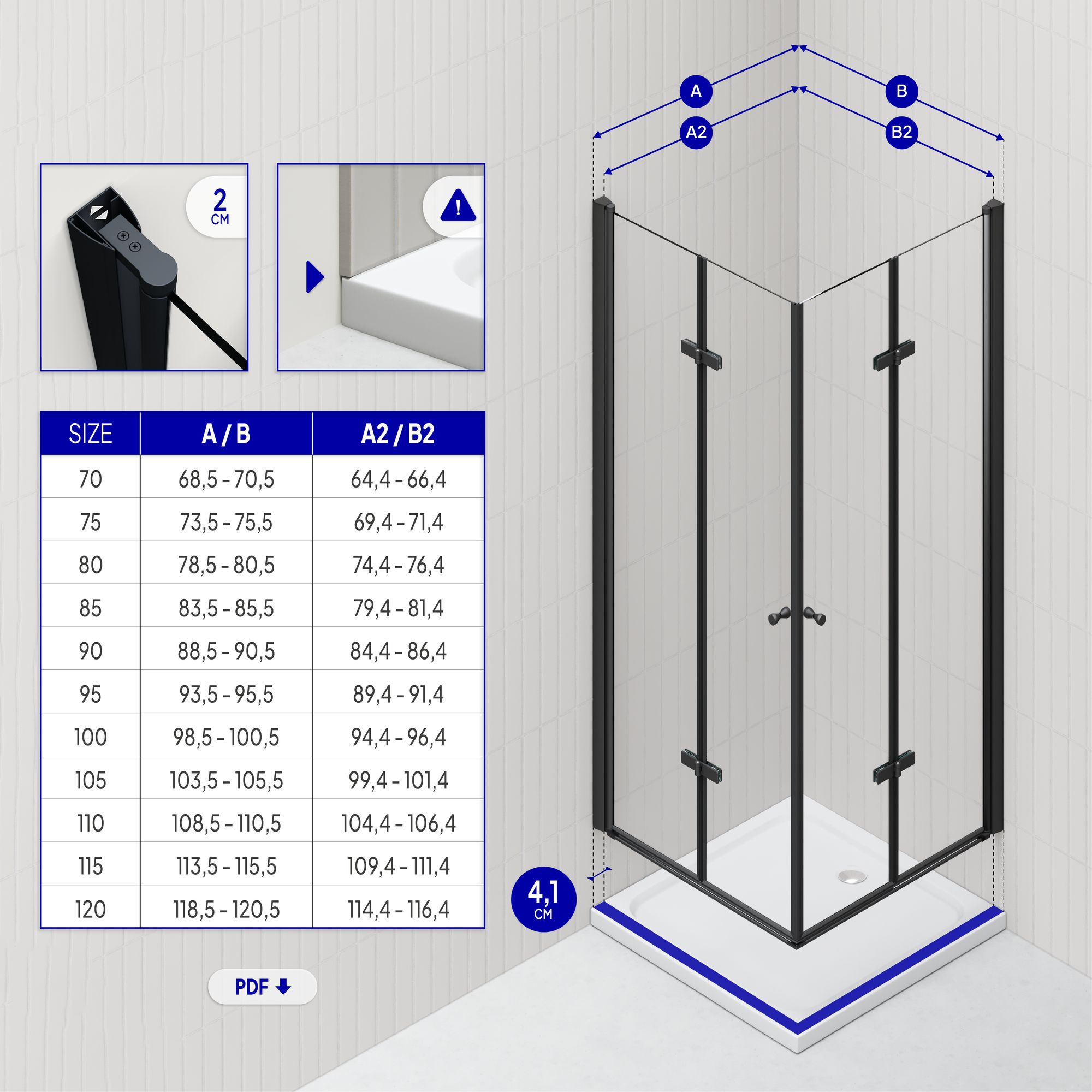 A
B
A2
B2

2
CM

!

| SIZE | A / B | A2 / B2 |
|---|---|---|
| 70 | 68,5 - 70,5 | 64,4 - 66,4 |
| 75 | 73,5 - 75,5 | 69,4 - 71,4 |
| 80 | 78,5 - 80,5 | 74,4 - 76,4 |
| 85 | 83,5 - 85,5 | 79,4 - 81,4 |
| 90 | 88,5 - 90,5 | 84,4 - 86,4 |
| 95 | 93,5 - 95,5 | 89,4 - 91,4 |
| 100 | 98,5 - 100,5 | 94,4 - 96,4 |
| 105 | 103,5 - 105,5 | 99,4 - 101,4 |
| 110 | 108,5 - 110,5 | 104,4 - 106,4 |
| 115 | 113,5 - 115,5 | 109,4 - 111,4 |
| 120 | 118,5 - 120,5 | 114,4 - 116,4 |

4,1
CM

PDF