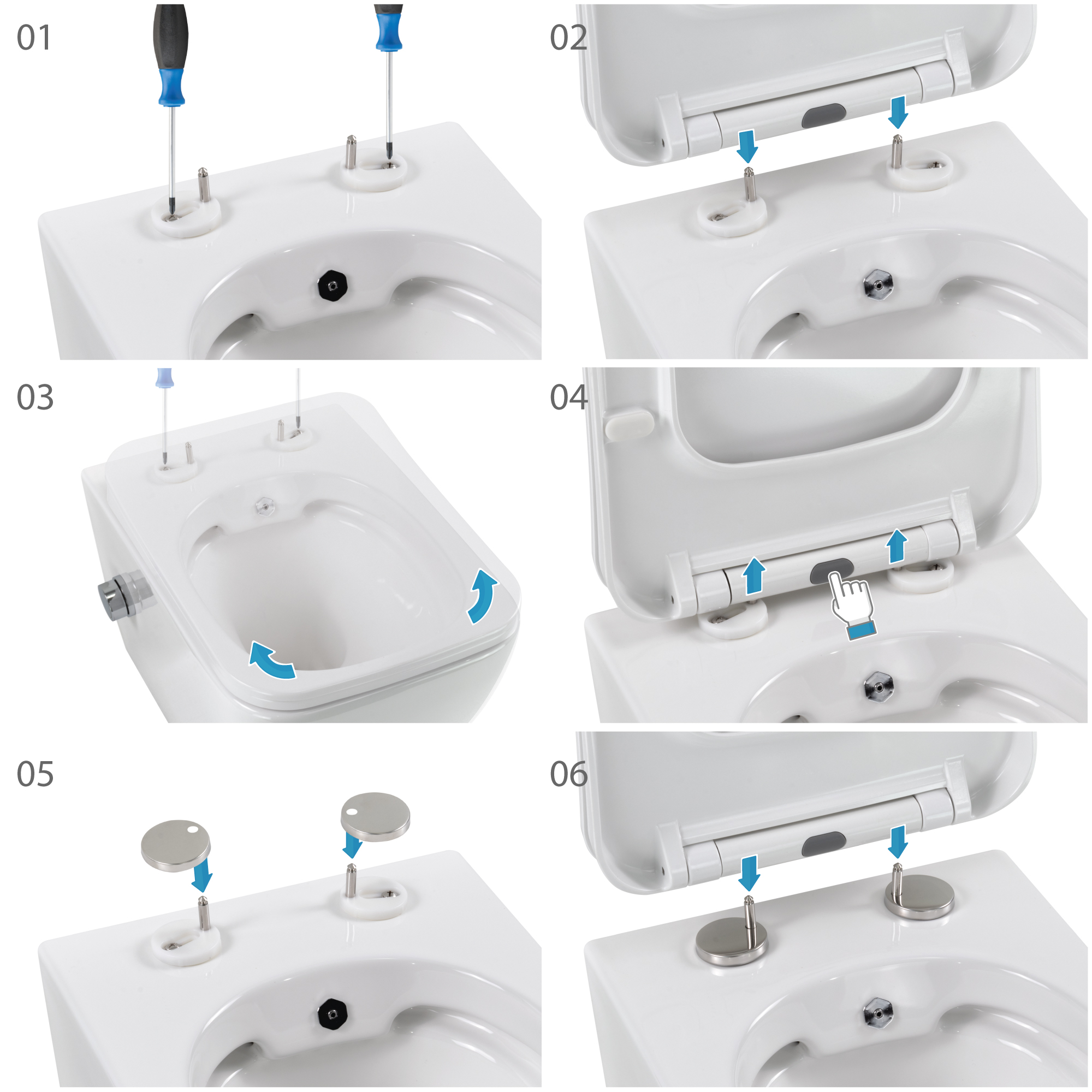 01

02

03

04

05

06