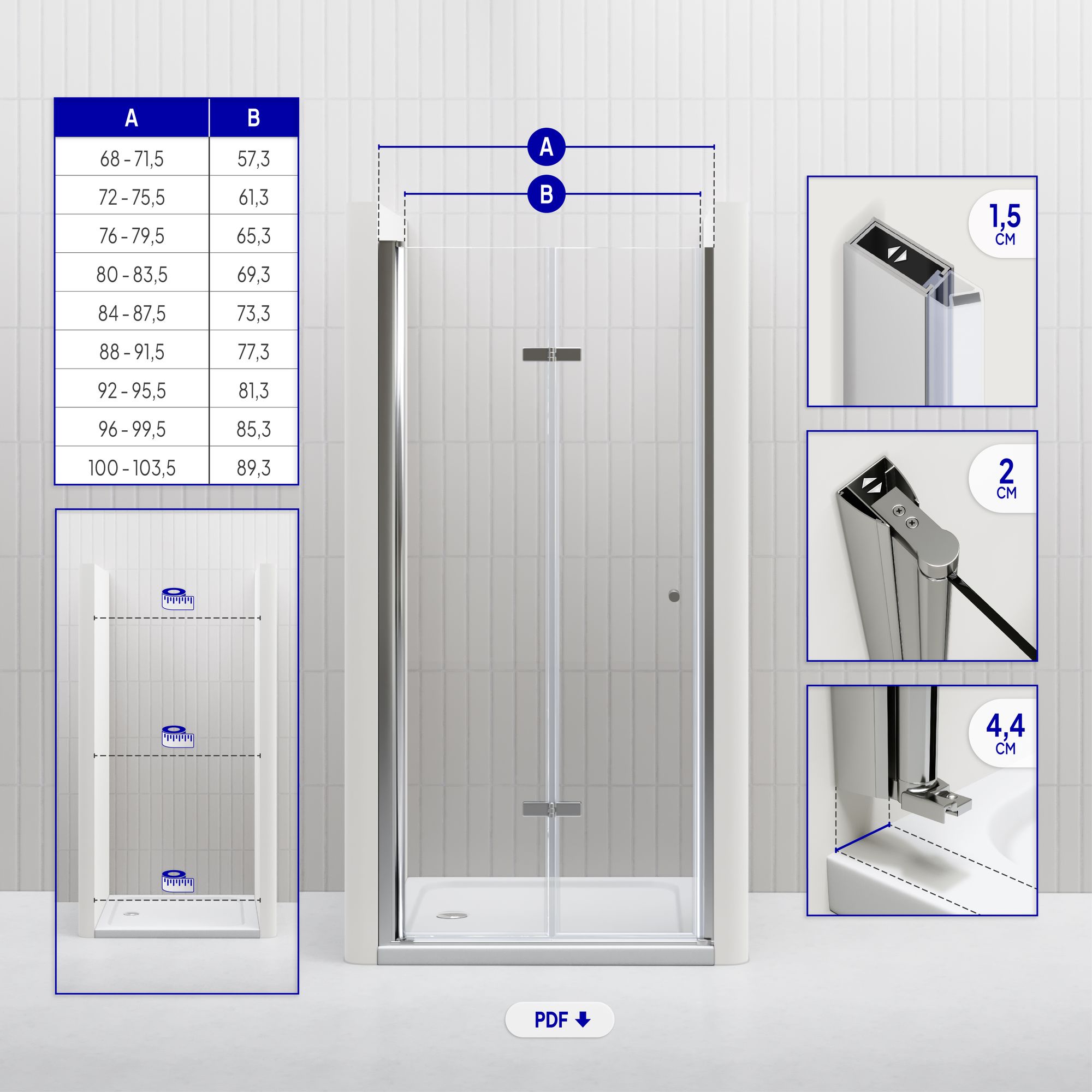 | A | B |
|---|---|
| 68 - 71,5 | 57,3 |
| 72 - 75,5 | 61,3 |
| 76 - 79,5 | 65,3 |
| 80 - 83,5 | 69,3 |
| 84 - 87,5 | 73,3 |
| 88 - 91,5 | 77,3 |
| 92 - 95,5 | 81,3 |
| 96 - 99,5 | 85,3 |
| 100 - 103,5 | 89,3 |

A

B

1,5 CM

2 CM

4,4 CM

PDF