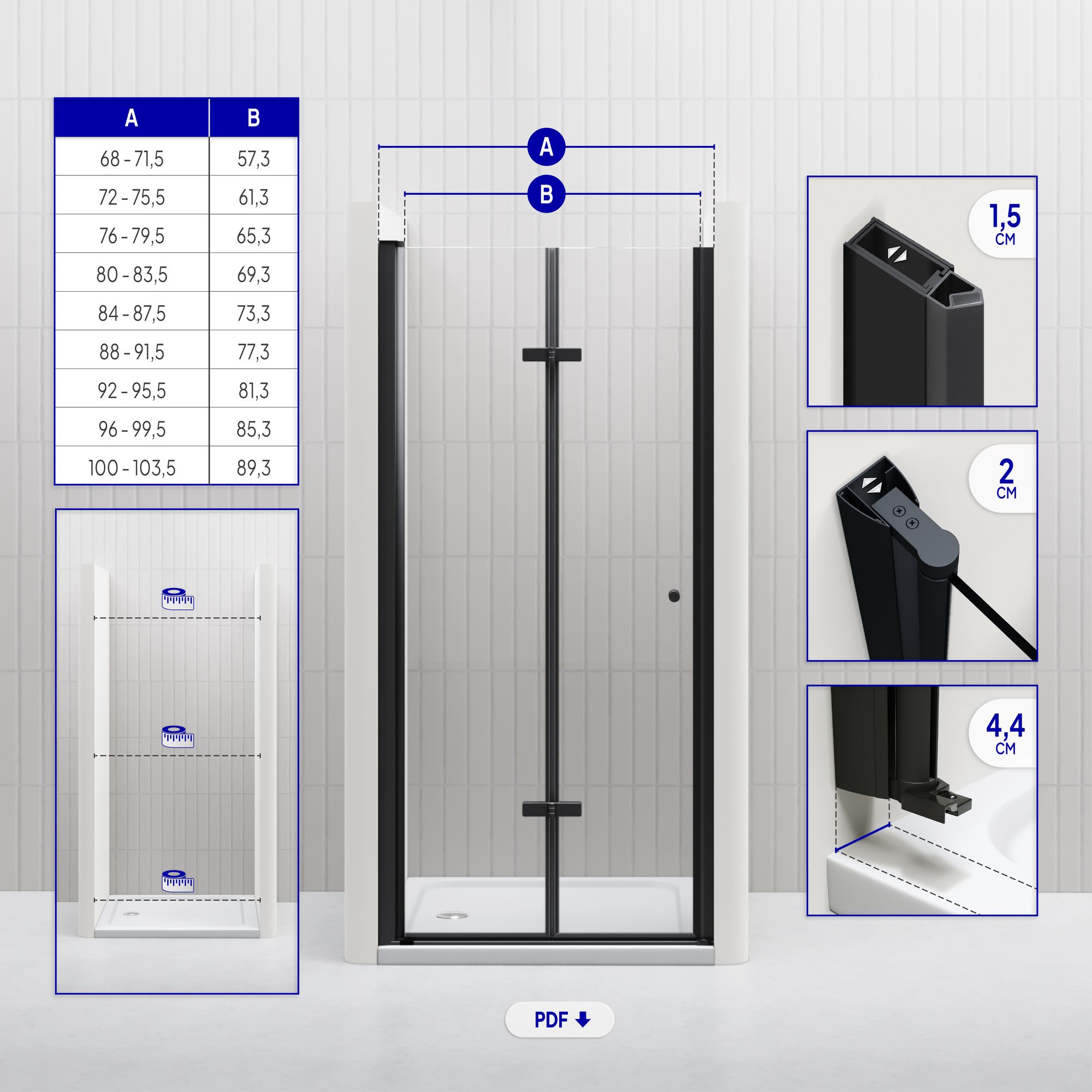 | A | B |
|---|---|
| 68 - 71,5 | 57,3 |
| 72 - 75,5 | 61,3 |
| 76 - 79,5 | 65,3 |
| 80 - 83,5 | 69,3 |
| 84 - 87,5 | 73,3 |
| 88 - 91,5 | 77,3 |
| 92 - 95,5 | 81,3 |
| 96 - 99,5 | 85,3 |
| 100 - 103,5 | 89,3 |

A

B

1,5 CM

2 CM

4,4 CM

PDF