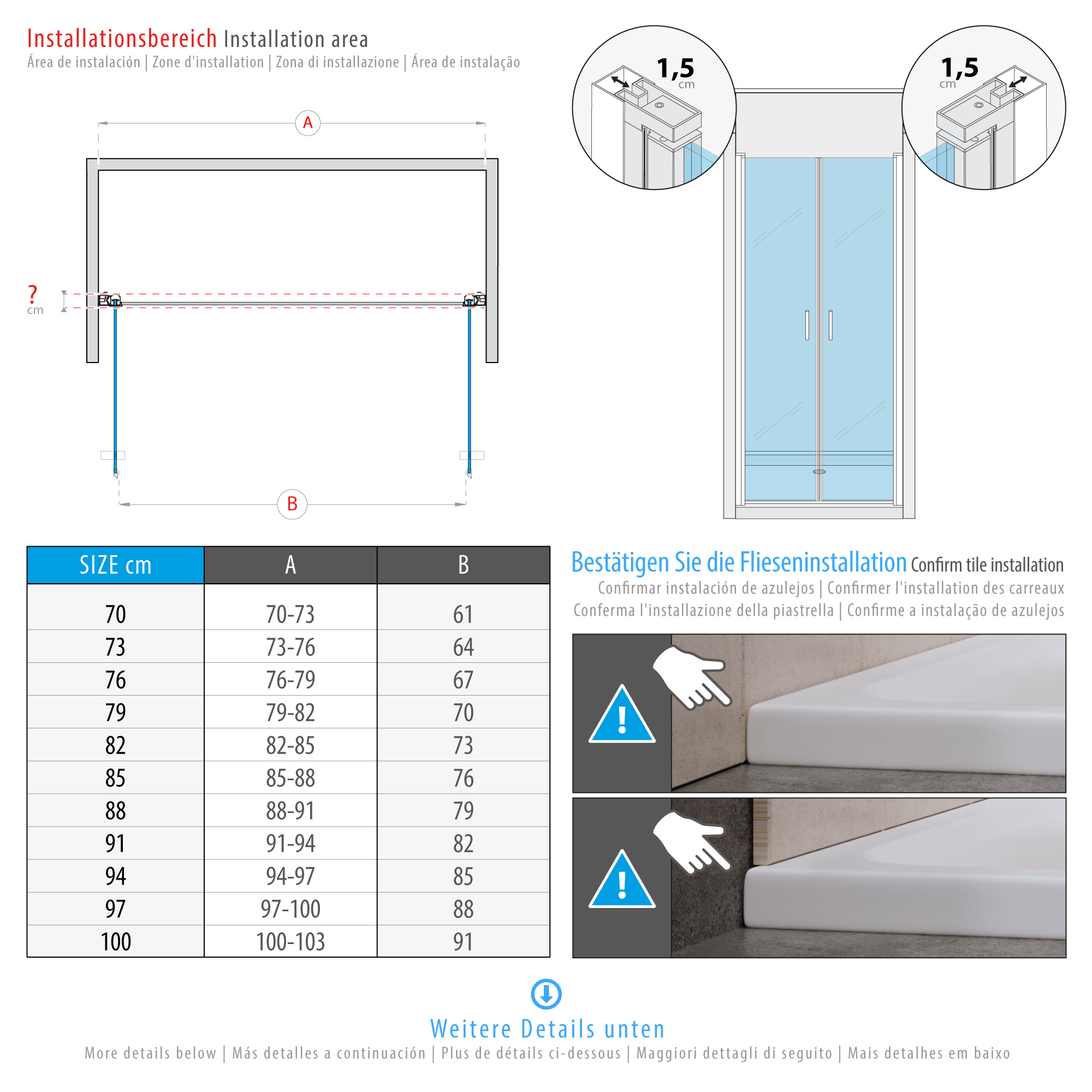 Installationsbereich Installation area
Área de instalación | Zone d'installation | Zona di installazione | Área de instalação

A

?
cm

B

1,5
cm

1,5
cm

| SIZE cm | A | B |
|---|---|---|
| 70 | 70-73 | 61 |
| 73 | 73-76 | 64 |
| 76 | 76-79 | 67 |
| 79 | 79-82 | 70 |
| 82 | 82-85 | 73 |
| 85 | 85-88 | 76 |
| 88 | 88-91 | 79 |
| 91 | 91-94 | 82 |
| 94 | 94-97 | 85 |
| 97 | 97-100 | 88 |
| 100 | 100-103 | 91 |

Bestätigen Sie die Flieseninstallation Confirm tile installation
Confirmar instalación de azulejos | Confirmer l'installation des carreaux
Conferma l'installazione della piastrella | Confirme a instalação de azulejos

Weitere Details unten
More details below | Más detalles a continuación | Plus de détails ci-dessous | Maggiori dettagli di seguito | Mais detalhes em baixo