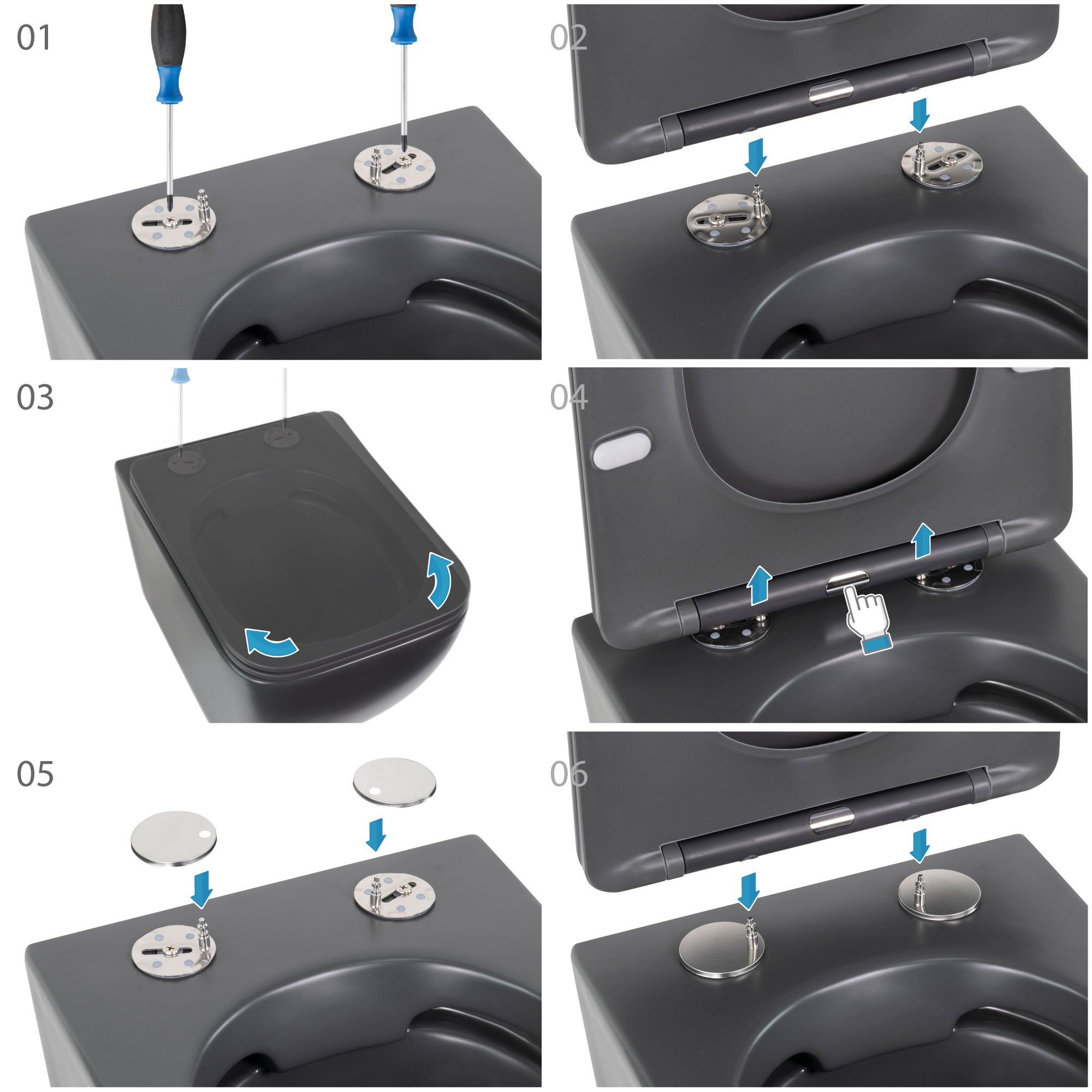 01

02

03

04

05

06