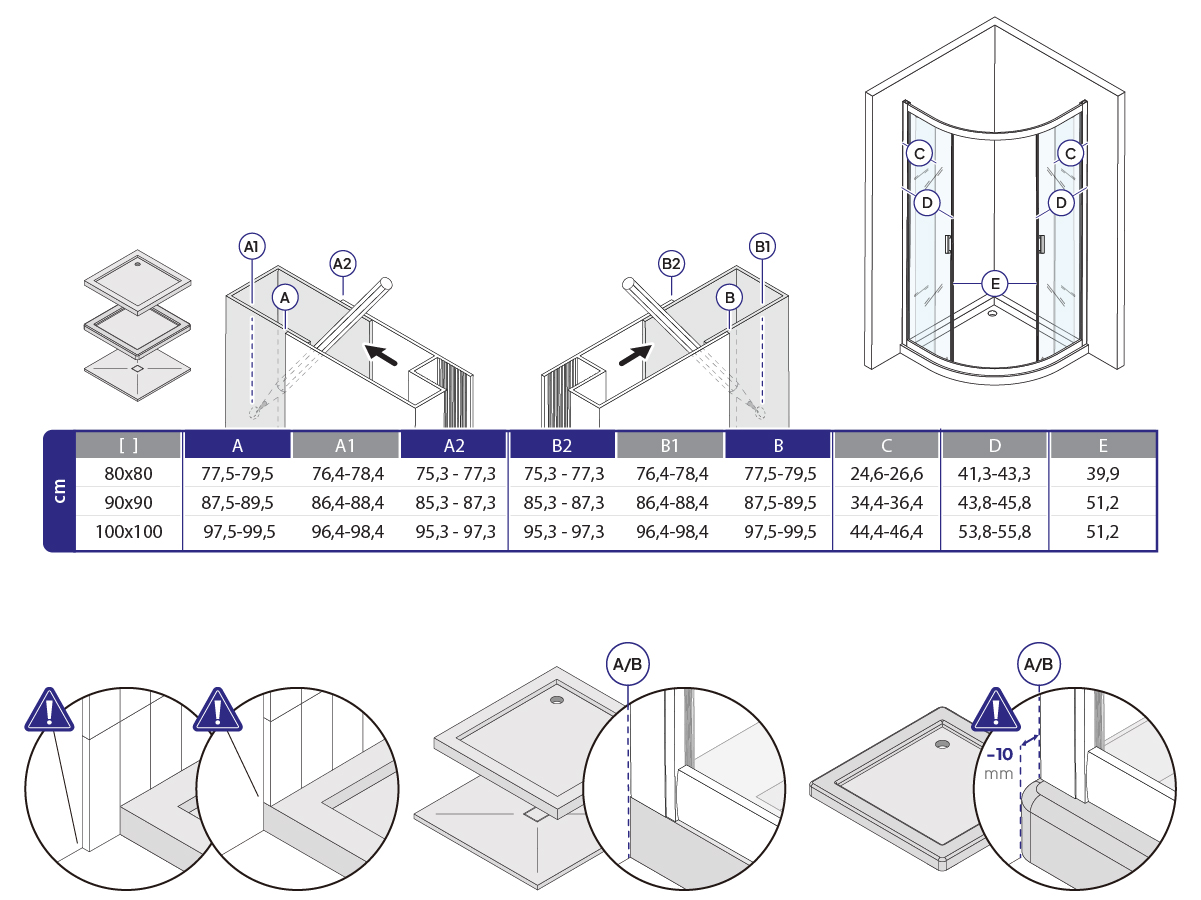 A1
A2
A
B2
B1
B
C
C
D
D
E

cm

| [ ] | A | A1 | A2 | B2 | B1 | B | C | D | E |
|---|---|---|---|---|---|---|---|---|---|
| 80x80 | 77,5-79,5 | 76,4-78,4 | 75,3 - 77,3 | 75,3 - 77,3 | 76,4-78,4 | 77,5-79,5 | 24,6-26,6 | 41,3-43,3 | 39,9 |
| 90x90 | 87,5-89,5 | 86,4-88,4 | 85,3 - 87,3 | 85,3 - 87,3 | 86,4-88,4 | 87,5-89,5 | 34,4-36,4 | 43,8-45,8 | 51,2 |
| 100x100 | 97,5-99,5 | 96,4-98,4 | 95,3 - 97,3 | 95,3 - 97,3 | 96,4-98,4 | 97,5-99,5 | 44,4-46,4 | 53,8-55,8 | 51,2 |

A/B
A/B
-10
mm