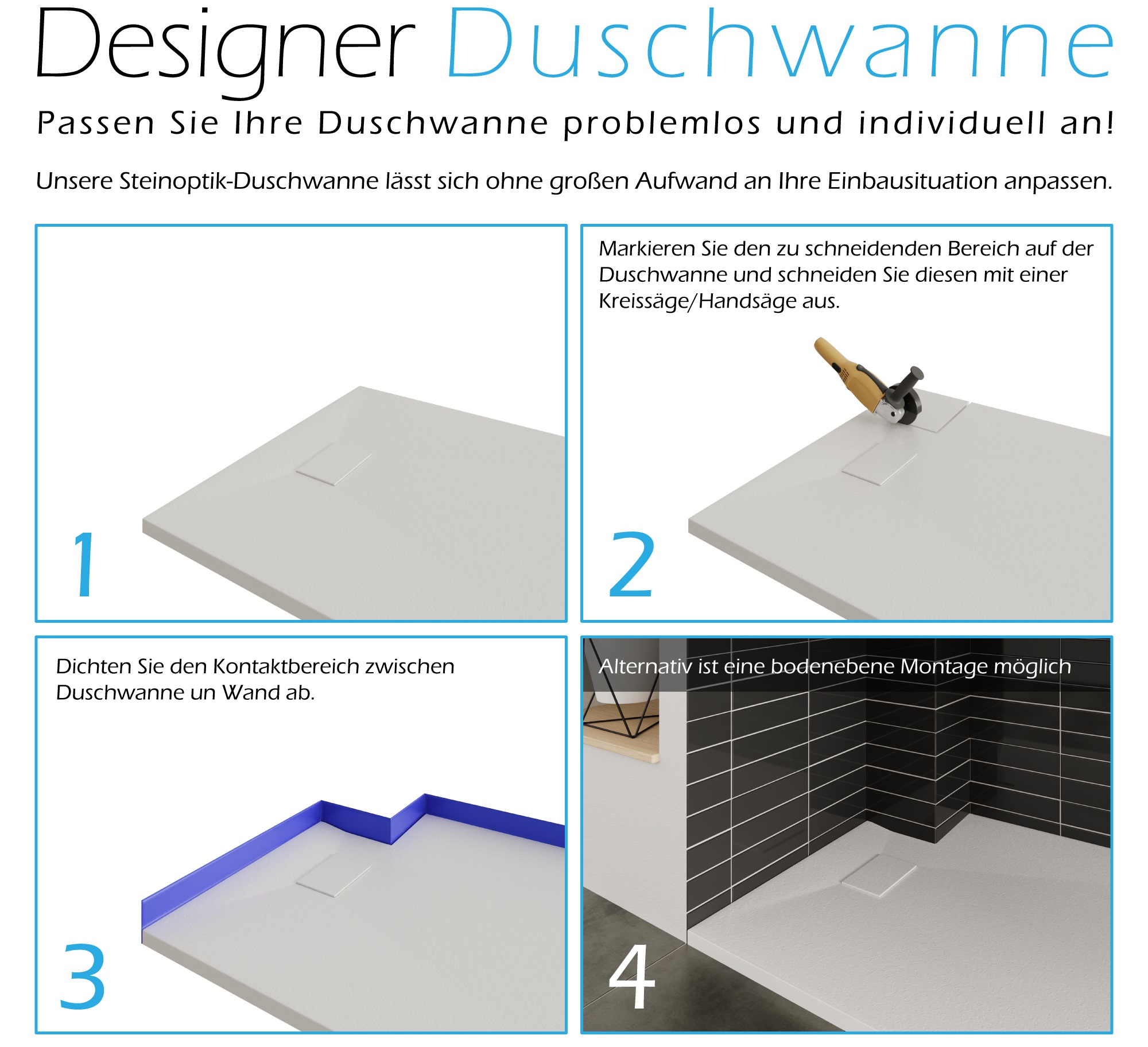 Designer Duschwanne

Passen Sie Ihre Duschwanne problemlos und individuell an!

Unsere Steinoptik-Duschwanne lässt sich ohne großen Aufwand an Ihre Einbausituation anpassen.

1

Markieren Sie den zu schneidenden Bereich auf der Duschwanne und schneiden Sie diesen mit einer Kreissäge/Handsäge aus.

2

Dichten Sie den Kontaktbereich zwischen Duschwanne un Wand ab.

3

Alternativ ist eine bodenebene Montage möglich

4