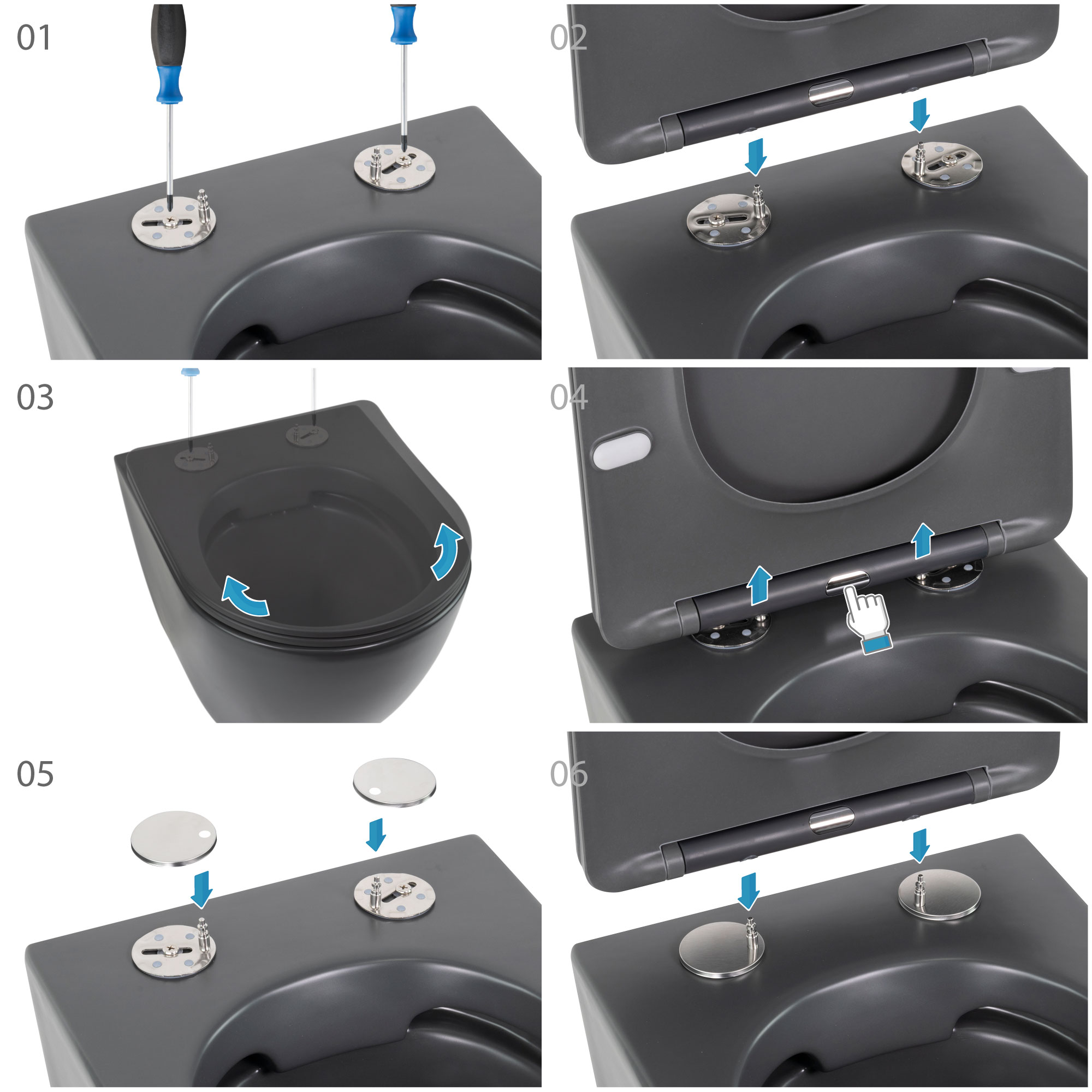 01

02

03

04

05

06