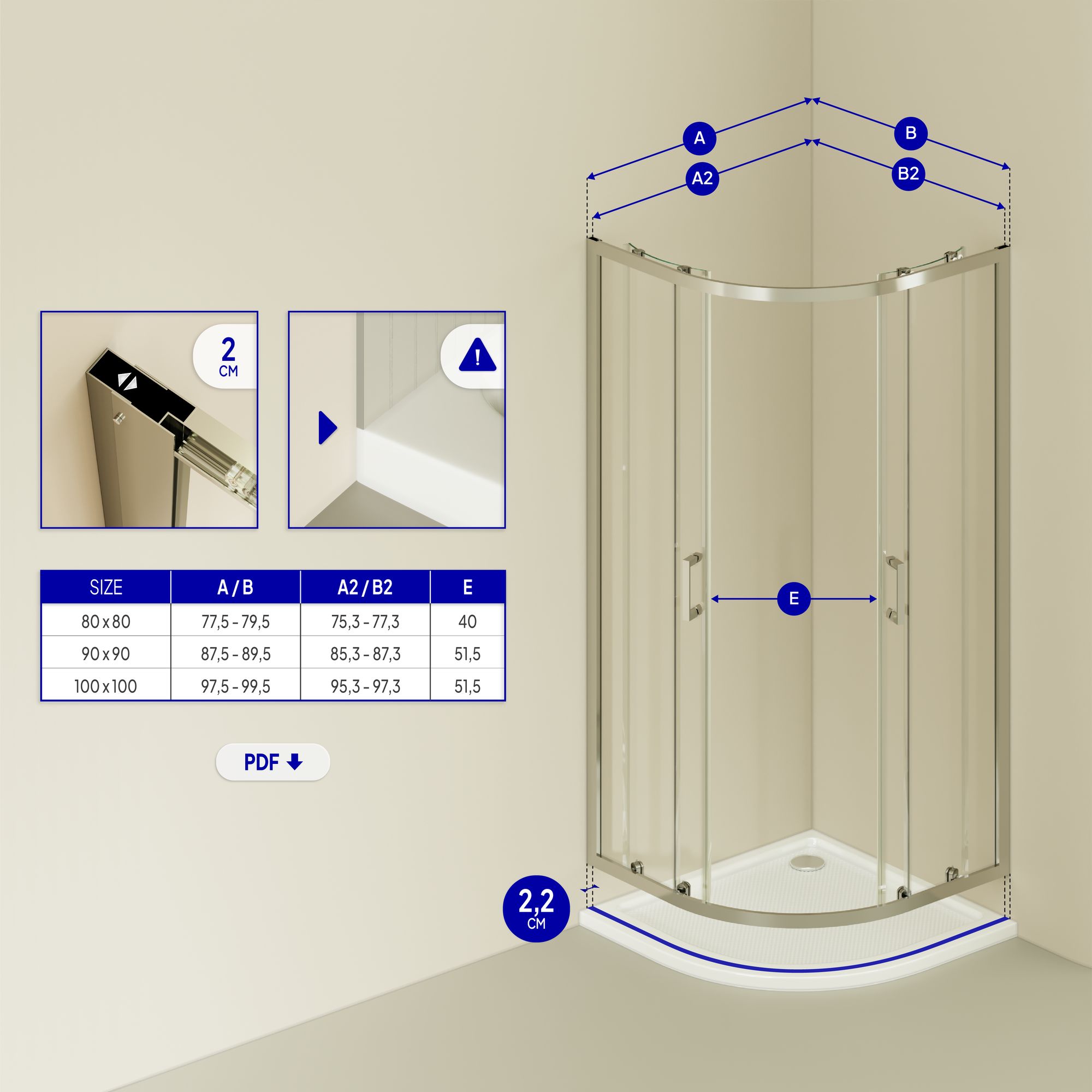 2
CM

| SIZE | A / B | A2 / B2 | E |
|---|---|---|---|
| 80 x 80 | 77,5 - 79,5 | 75,3 - 77,3 | 40 |
| 90 x 90 | 87,5 - 89,5 | 85,3 - 87,3 | 51,5 |
| 100 x 100 | 97,5 - 99,5 | 95,3 - 97,3 | 51,5 |

PDF

A
B
A2
B2
E
2,2
CM